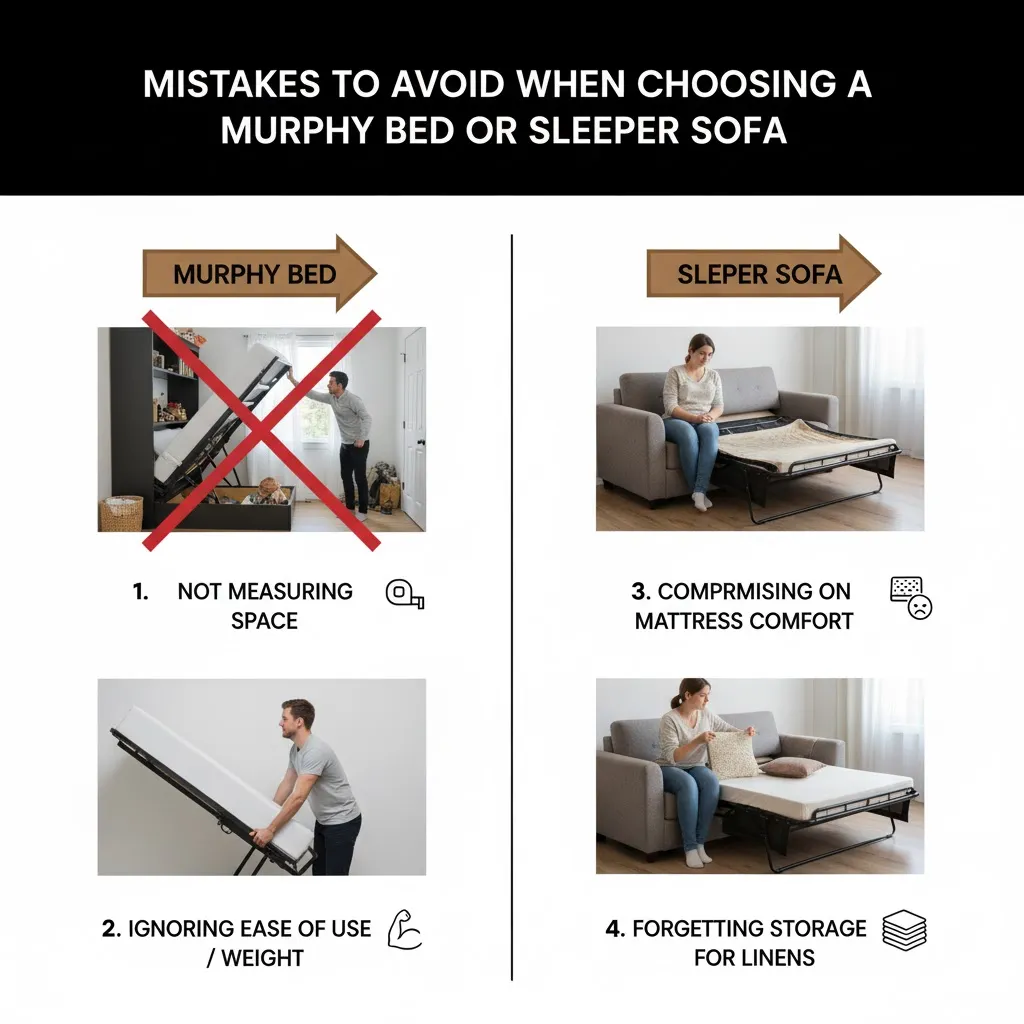 MISTAKES TO AVOID WHEN CHOOSING A MURPHY BED OR SLEEPER SOFA

MURPHY BED

1. NOT MEASURING SPACE

2. IGNORING EASE OF USE / WEIGHT

SLEPER SOFA

3. COMPRMISING ON MATTRESS COMFORT

4. FORGETTING STORAGE FOR LINENS